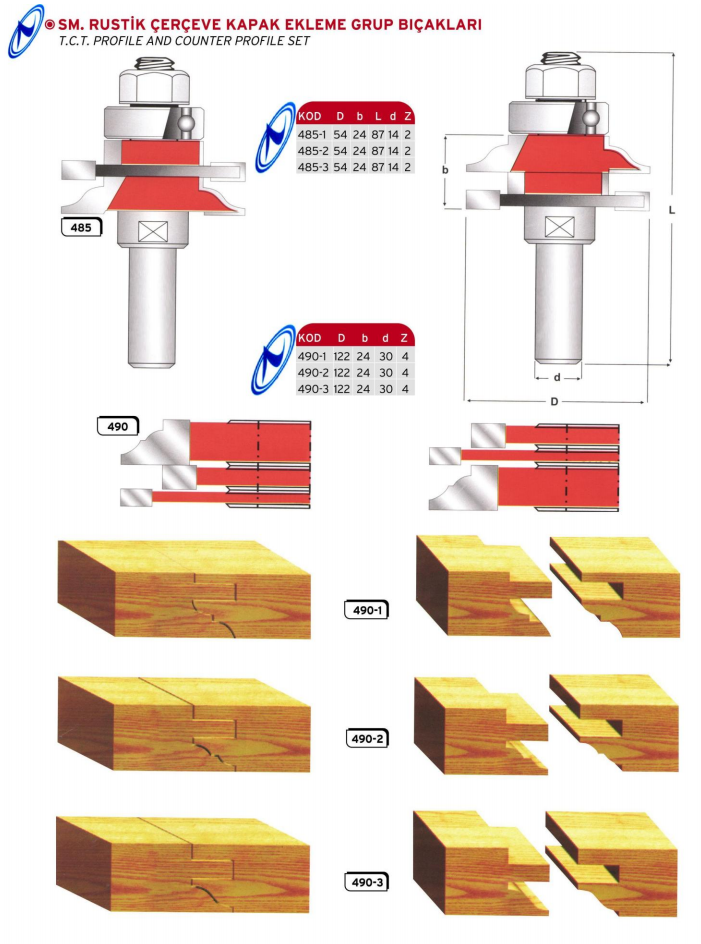 SM. RUSTİK ÇERÇEVE KAPAK EKLEME GRUP BIÇAKLARI
T.C.T. PROFILE AND COUNTER PROFILE SET

| KOD | D | b | L | d | Z |
|---|---|---|---|---|---|
| 485-1 | 54 | 24 | 87 | 14 | 2 |
| 485-2 | 54 | 24 | 87 | 14 | 2 |
| 485-3 | 54 | 24 | 87 | 14 | 2 |

485

b
L
d
D

| KOD | D | b | d | Z |
|---|---|---|---|---|
| 490-1 | 122 | 24 | 30 | 4 |
| 490-2 | 122 | 24 | 30 | 4 |
| 490-3 | 122 | 24 | 30 | 4 |

490

490-1

490-2

490-3